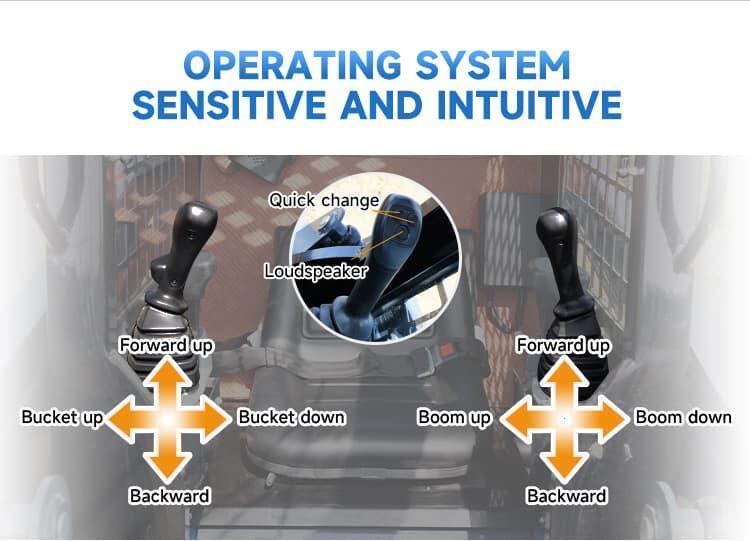 OPERATING SYSTEM
SENSITIVE AND INTUITIVE

Quick change
Loudspeaker

Forward up
Bucket up
Bucket down
Backward

Forward up
Boom up
Boom down
Backward